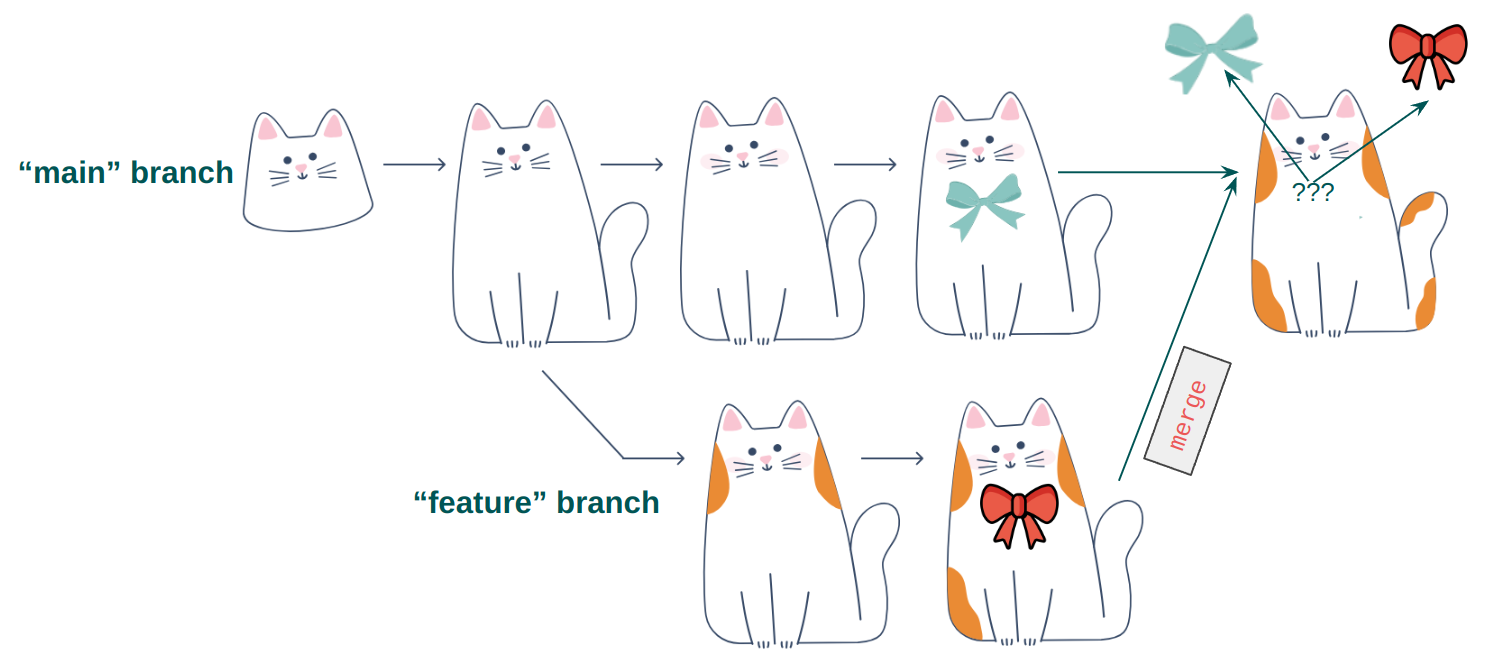 “main” branch

???

merge

“feature” branch